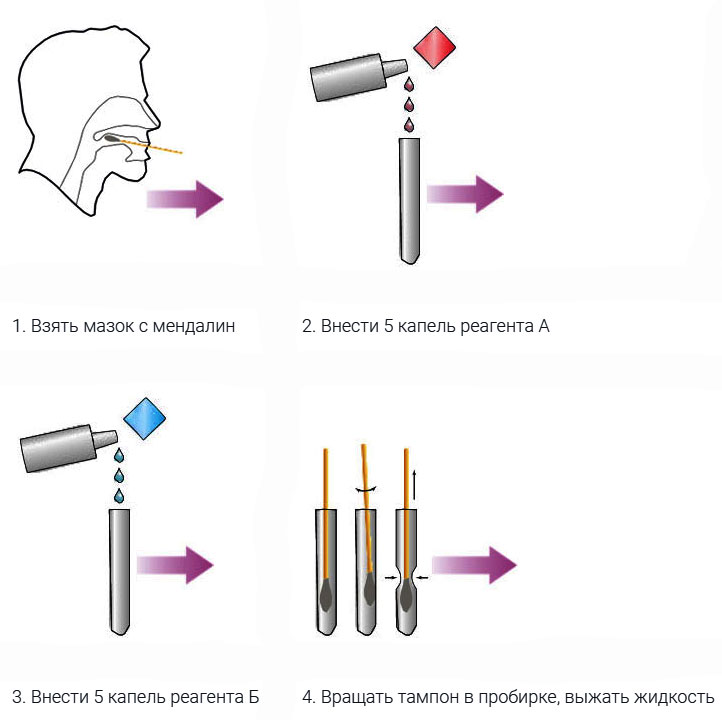 1. Взять мазок с мендалин

2. Внести 5 капель реагента А

3. Внести 5 капель реагента Б

4. Вращать тампон в пробирке, выжать жидкость