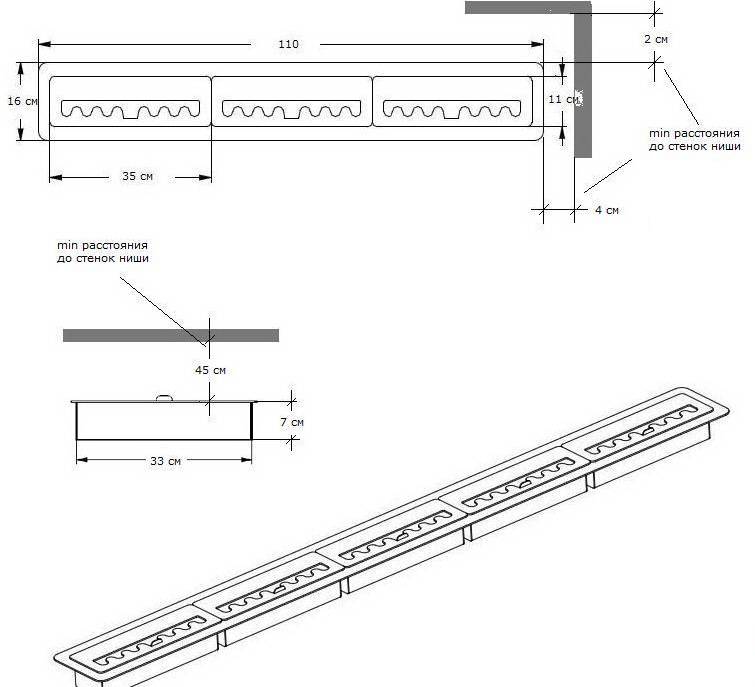 110

2 см

16 см

11 см

min расстояния до стенок ниши

35 см

4 см

min расстояния до стенок ниши

45 см

7 см

33 см