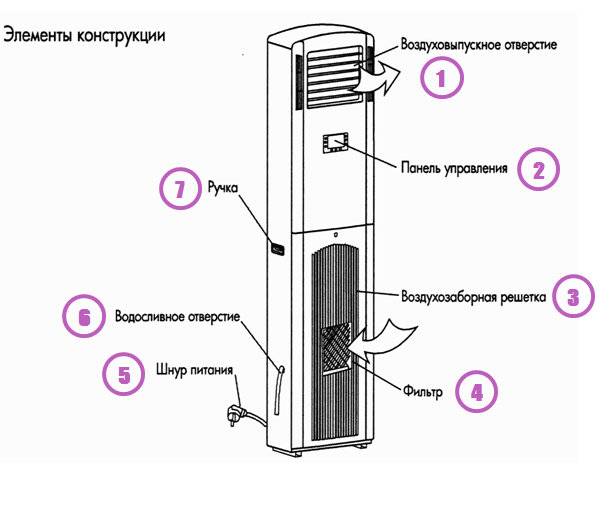 Элементы конструкции

Воздуховыпускное отверстие
1

Панель управления
2

7
Ручка

Воздухозаборная решетка
3

6
Водосливное отверстие

5
Шнур питания

Фильтр
4