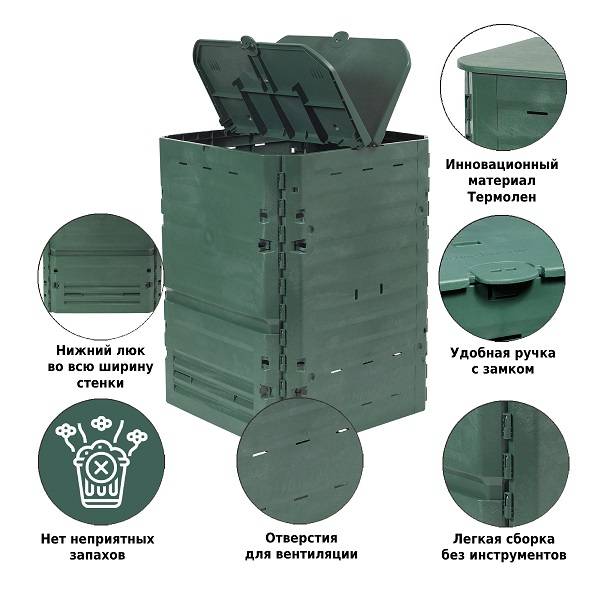 Инновационный материал Термолен

Нижний люк во всю ширину стенки

Удобная ручка с замком

Нет неприятных запахов

Отверстия для вентиляции

Легкая сборка без инструментов