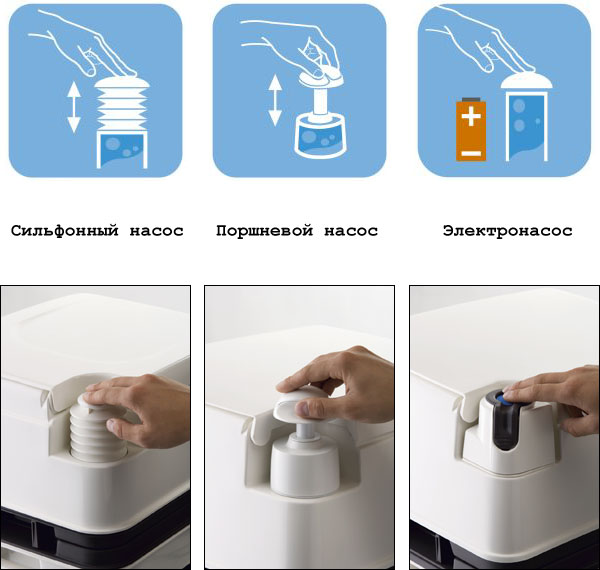 Сильфонный насос

Поршневой насос

Электронасос