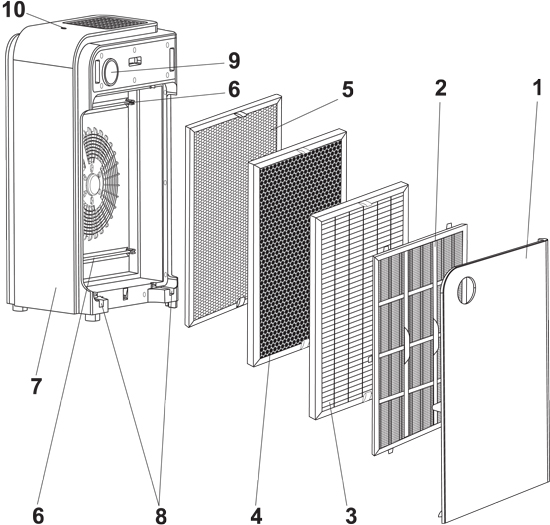 10
9
6
5
2
1
7
6
8
4
3