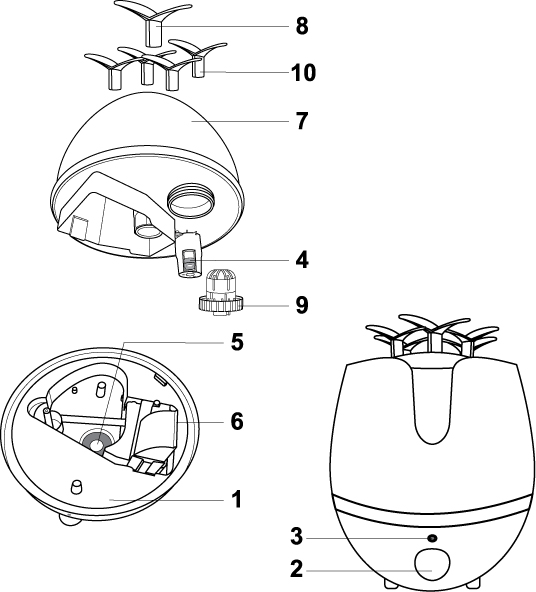 8
10
7
4
9
5
6
1
3
2